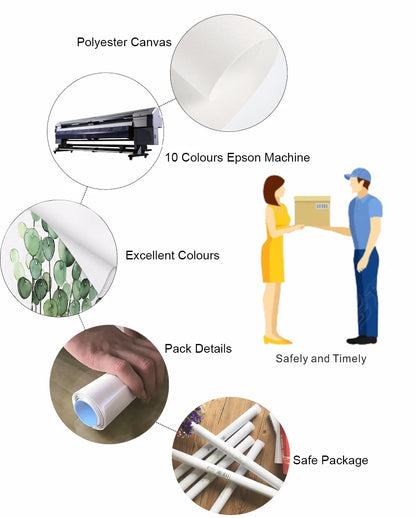 Polyester Canvas

10 Colours Epson Machine

Excellent Colours

Pack Details

Safely and Timely

Safe Package